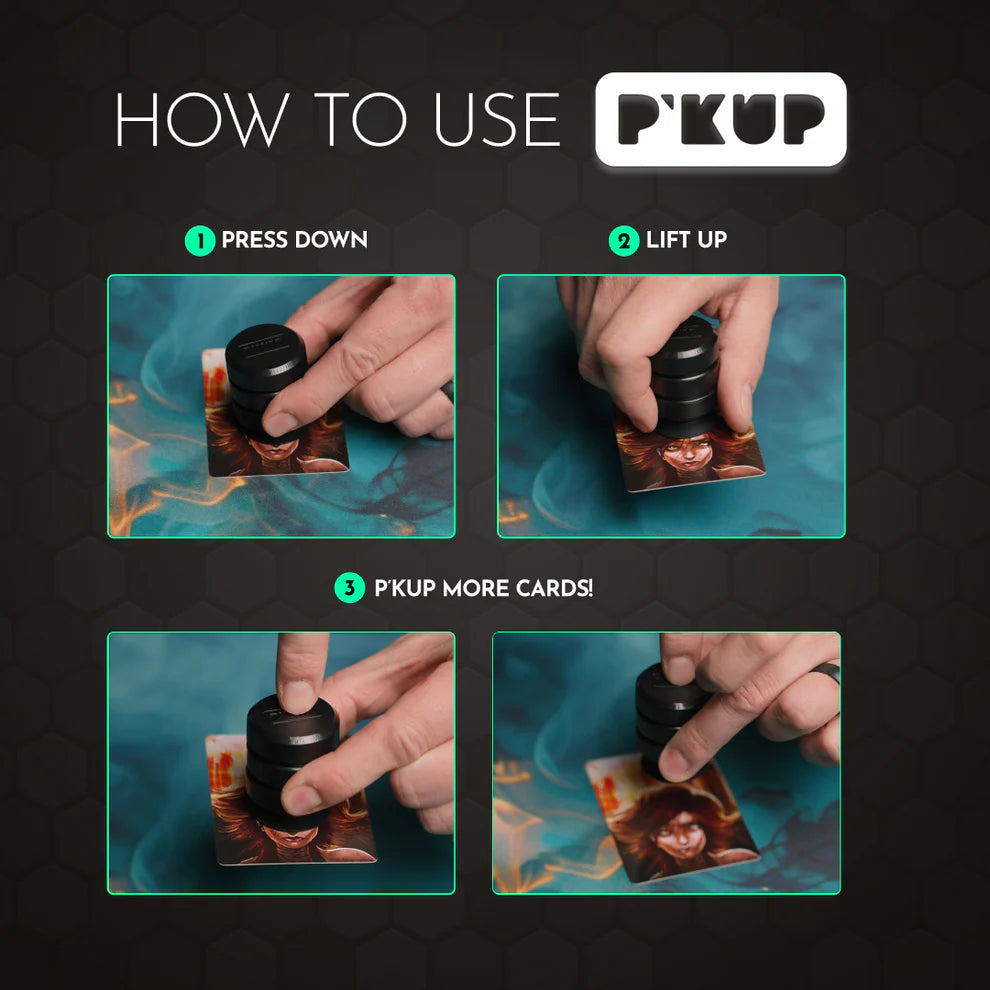 HOW TO USE P'KUP

1 PRESS DOWN

2 LIFT UP

3 P'KUP MORE CARDS!