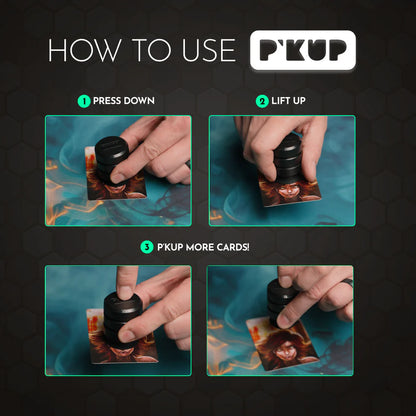 HOW TO USE P'KUP

1 PRESS DOWN

2 LIFT UP

3 P'KUP MORE CARDS!